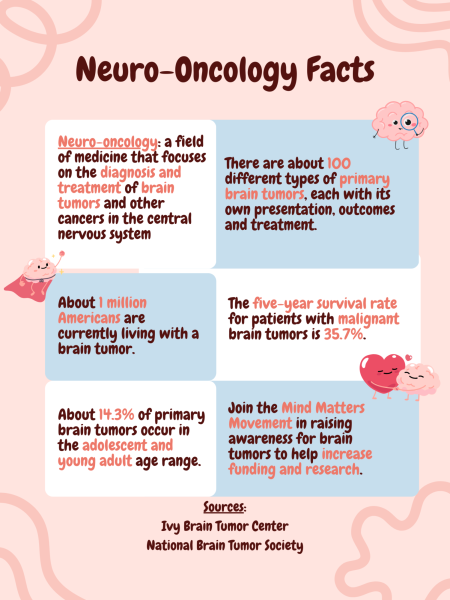 Neuro-Oncology Facts

Neuro-oncology: a field of medicine that focuses on the diagnosis and treatment of brain tumors and other cancers in the central nervous system

There are about 100 different types of primary brain tumors, each with its own presentation, outcomes and treatment.

About 1 million Americans are currently living with a brain tumor.

The five-year survival rate for patients with malignant brain tumors is 35.7%.

About 14.3% of primary brain tumors occur in the adolescent and young adult age range.

Join the Mind Matters Movement in raising awareness for brain tumors to help increase funding and research.

Sources:
Ivy Brain Tumor Center
National Brain Tumor Society