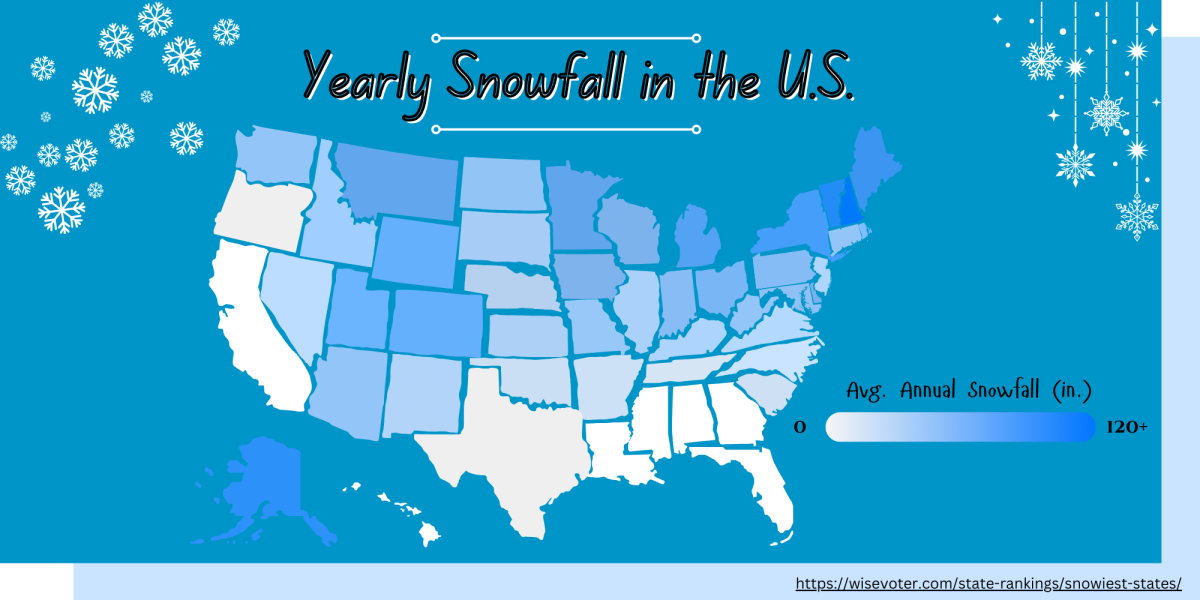 Yearly Snowfall in the U.S.

Avg. Annual Snowfall (in.)

0

120+

https://wisevoter.com/state-rankings/snowiest-states/