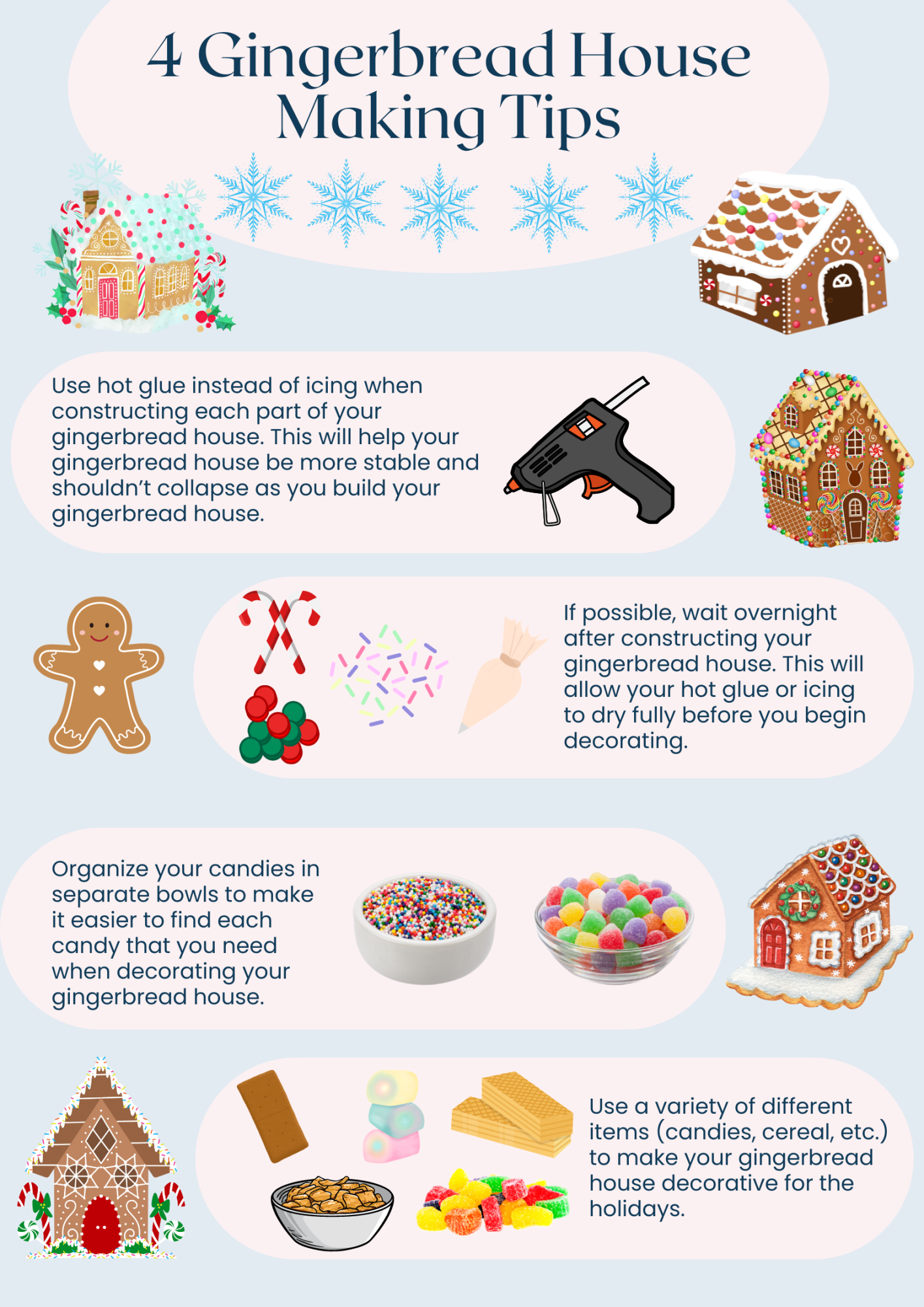 4 Gingerbread House Making Tips

Use hot glue instead of icing when constructing each part of your gingerbread house. This will help your gingerbread house be more stable and shouldn't collapse as you build your gingerbread house.

If possible, wait overnight after constructing your gingerbread house. This will allow your hot glue or icing to dry fully before you begin decorating.

Organize your candies in separate bowls to make it easier to find each candy that you need when decorating your gingerbread house.

Use a variety of different items (candies, cereal, etc.) to make your gingerbread house decorative for the holidays.