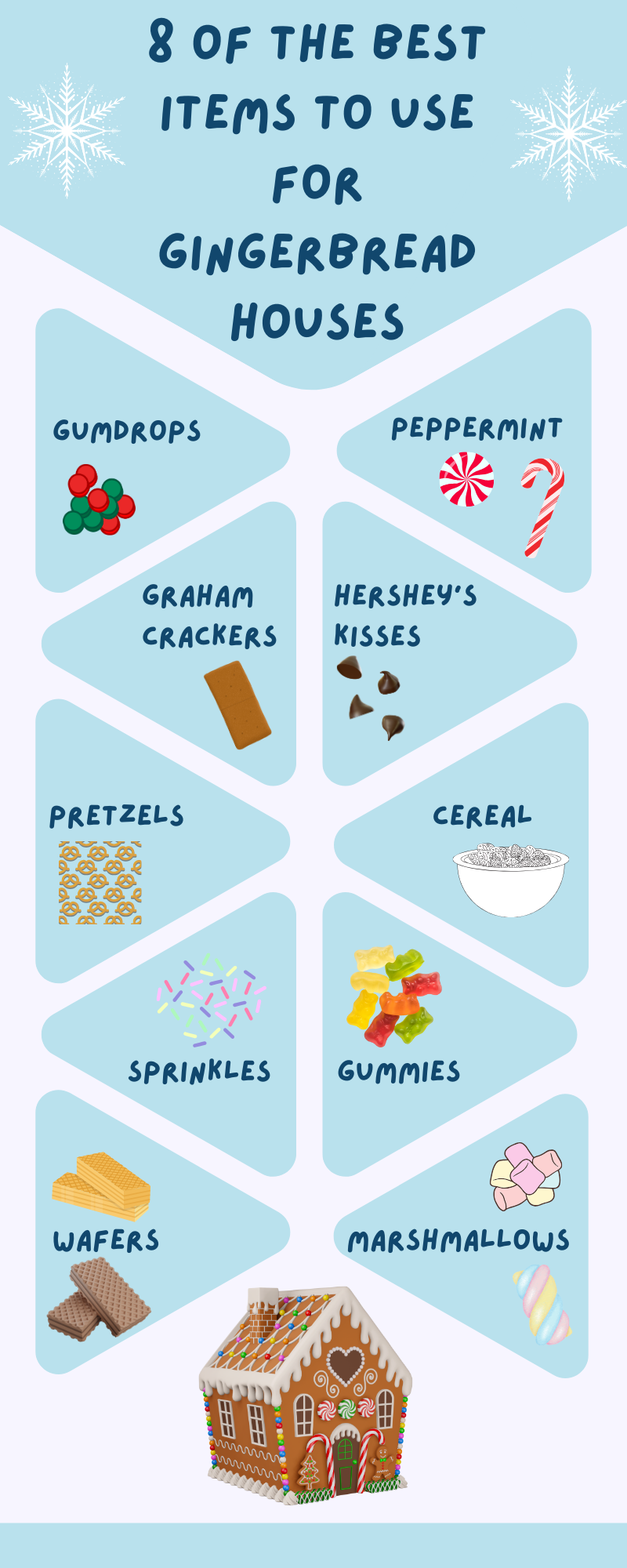 8 OF THE BEST ITEMS TO USE FOR GINGERBREAD HOUSES

GUMDROPS

PEPPERMINT

GRAHAM CRACKERS

HERSHEY'S KISSES

PRETZELS

CEREAL

SPRINKLES

GUMMIES

WAFERS

MARSHMALLOWS